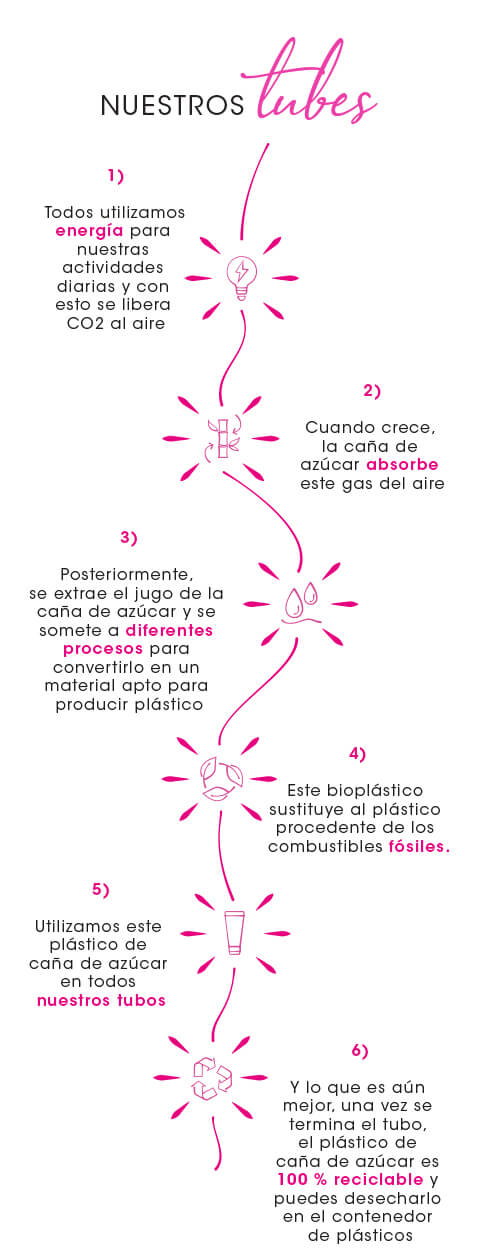 NUESTROS tubes

1)

Todos utilizamos energía para nuestras actividades diarias y con esto se libera CO2 al aire

2)

Cuando crece, la caña de azúcar absorbe este gas del aire

3)

Posteriormente, se extrae el jugo de la caña de azúcar y se somete a diferentes procesos para convertirlo en un material apto para producir plástico

4)

Este bioplástico sustituye al plástico procedente de los combustibles fósiles.

5)

Utilizamos este plástico de caña de azúcar en todos nuestros tubos

6)

Y lo que es aún mejor, una vez se termina el tubo, el plástico de caña de azúcar es 100 % reciclable y puedes desecharlo en el contenedor de plásticos